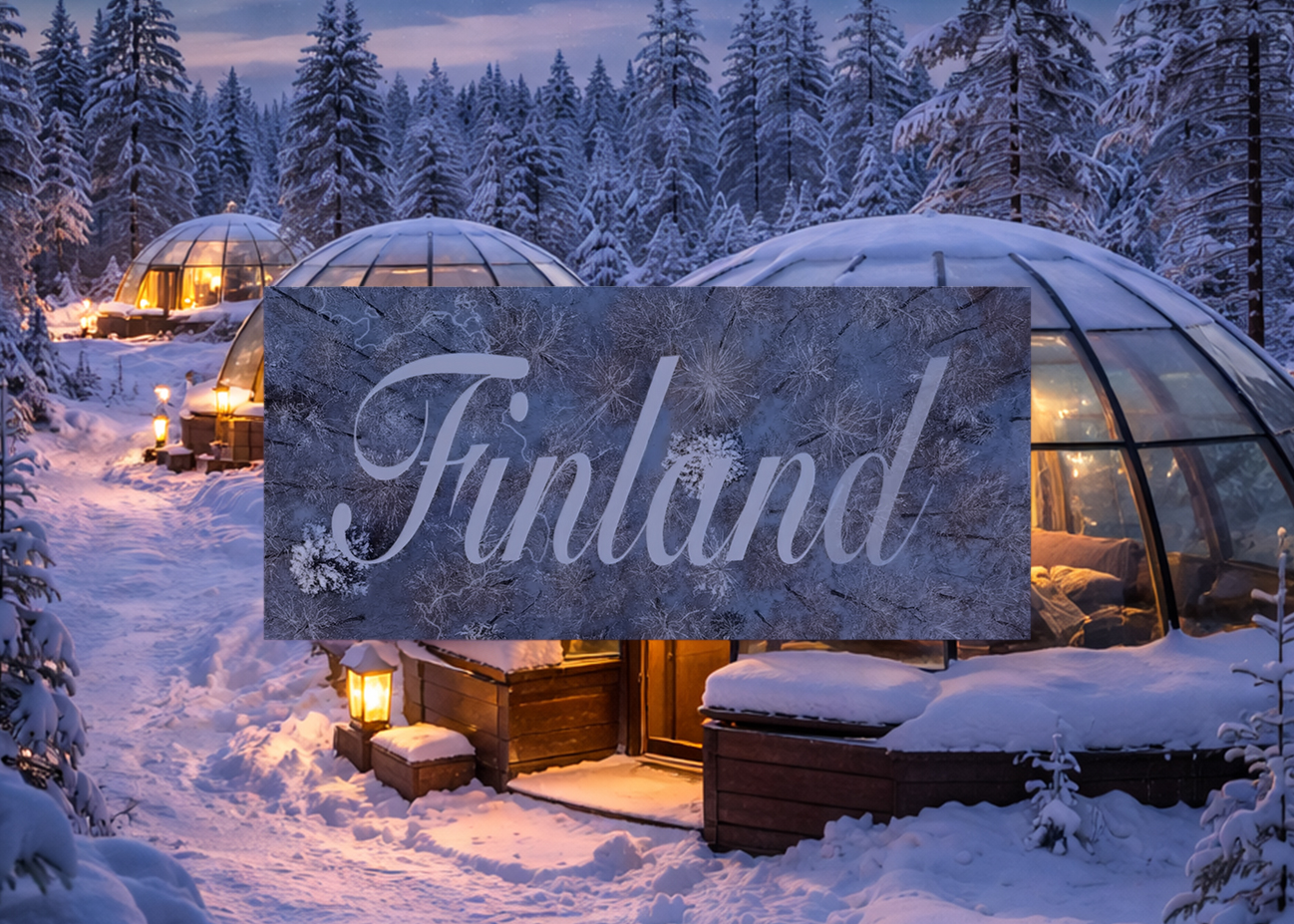 Finland